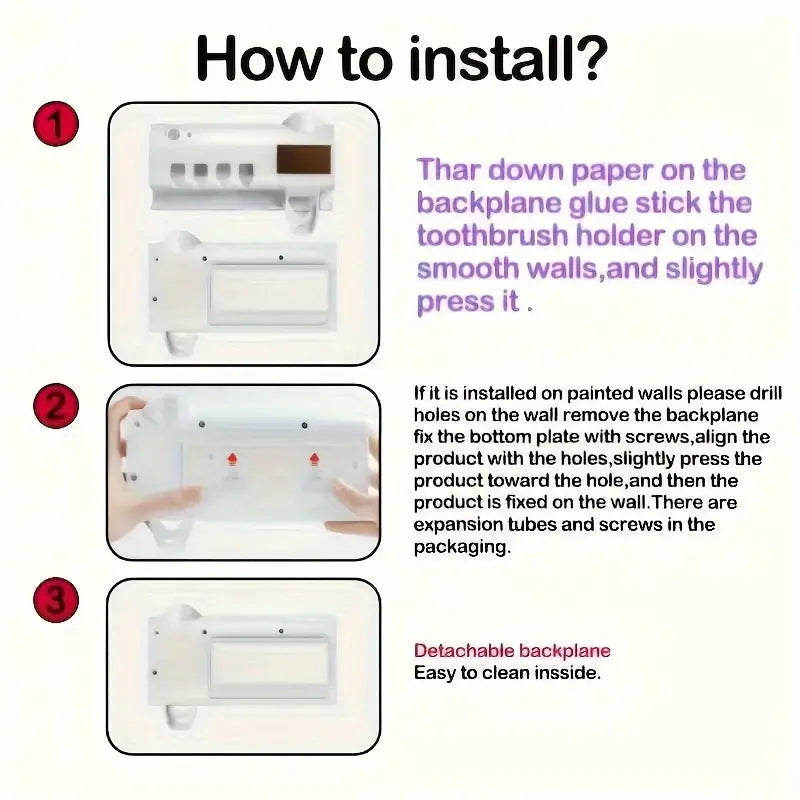 How to install?

1

Thar down paper on the backplane glue stick the toothbrush holder on the smooth walls,and slightly press it .

2

If it is installed on painted walls please drill holes on the wall remove the backplane fix the bottom plate with screws,align the product with the holes,slightly press the product toward the hole,and then the product is fixed on the wall.There are expansion tubes and screws in the packaging.

3

Detachable backplane
Easy to clean insside.